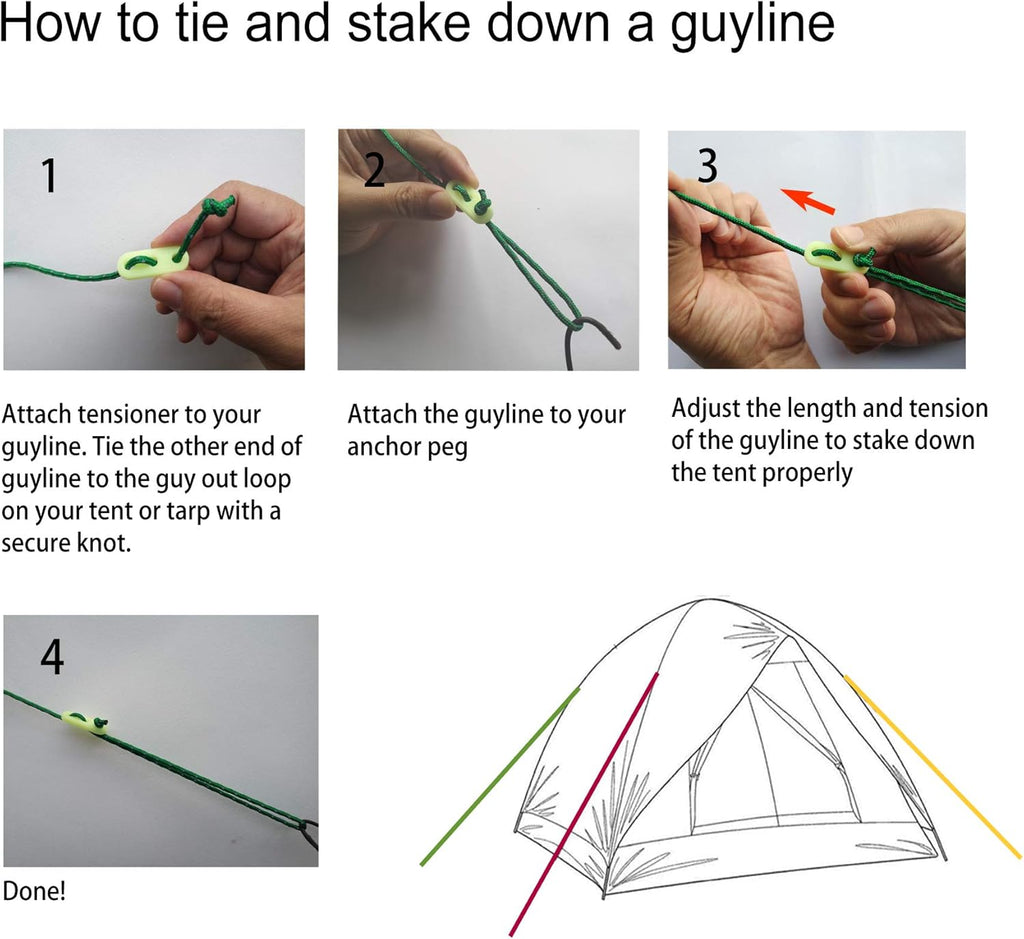 How to tie and stake down a guyline

1

Attach tensioner to your guyline. Tie the other end of guyline to the guy out loop on your tent or tarp with a secure knot.

2

Attach the guyline to your anchor peg

3

Adjust the length and tension of the guyline to stake down the tent properly

4

Done!